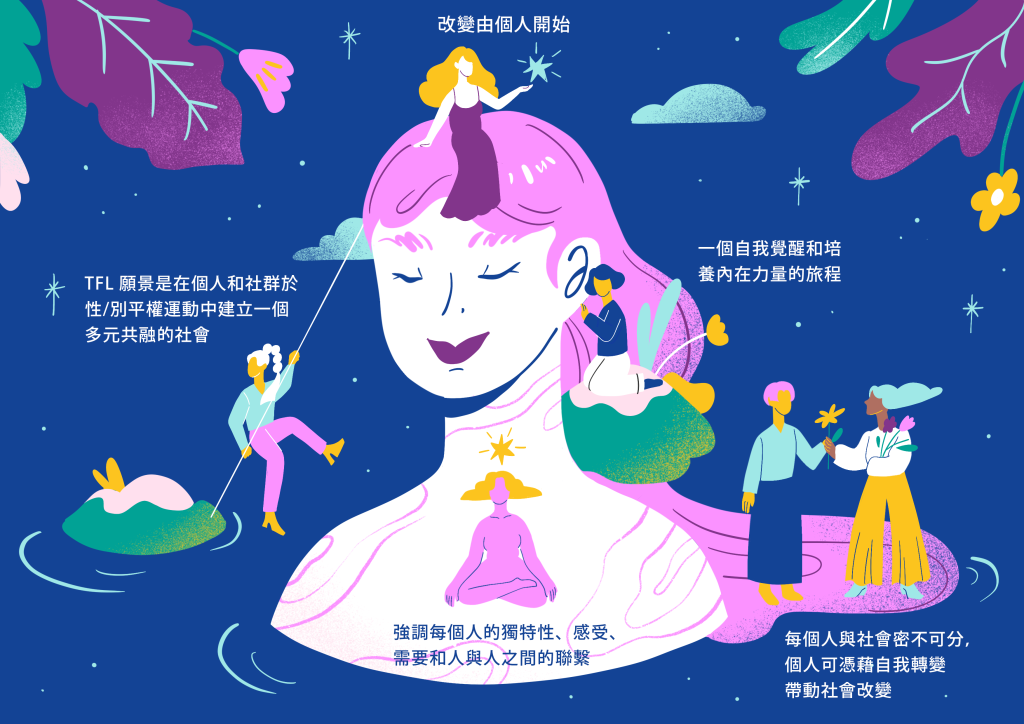 改變由個人開始

TFL 願景是在個人和社群於性/別平權運動中建立一個多元共融的社會

一個自我覺醒和培養內在力量的旅程

強調每個人的獨特性、感受、需要和人與人之間的聯繫

每個人與社會密不可分，個人可憑藉自我轉變帶動社會改變